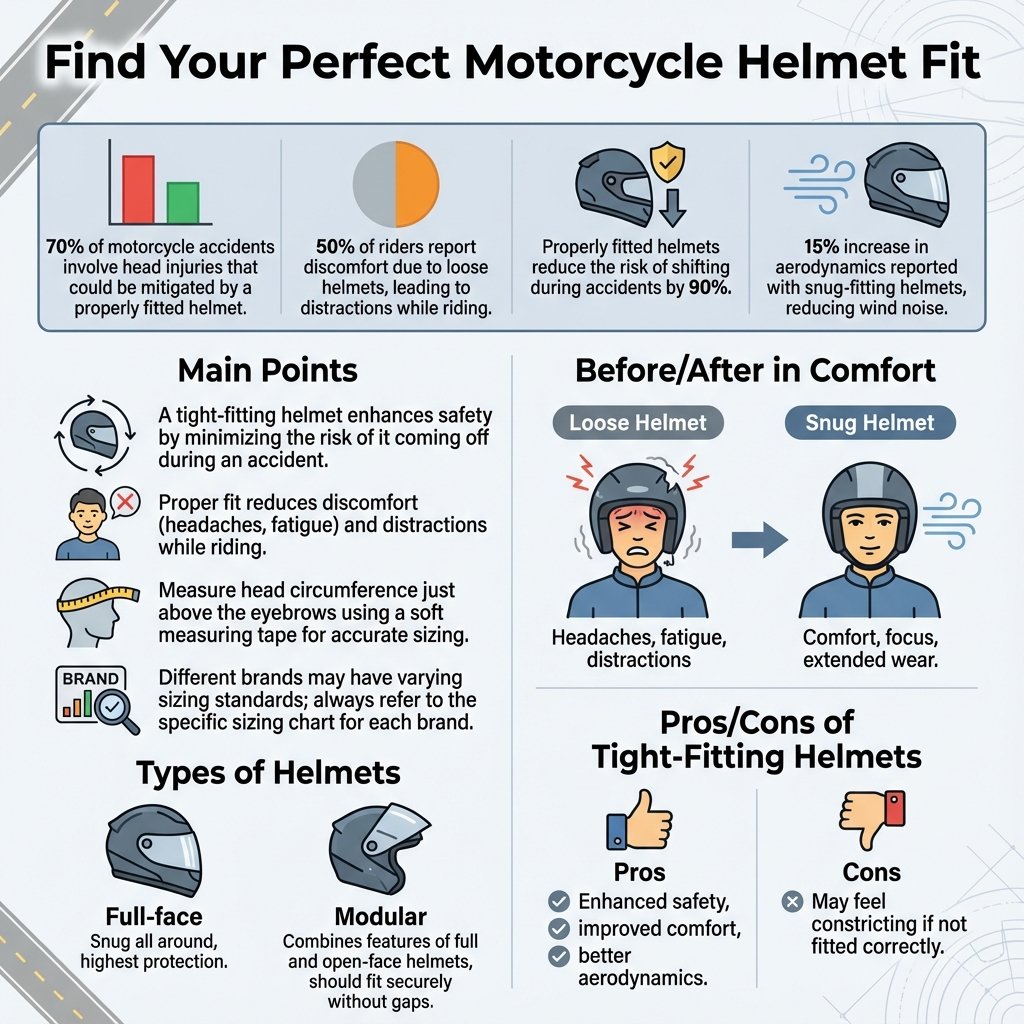 Find Your Perfect Motorcycle Helmet Fit

70% of motorcycle accidents involve head injuries that could be mitigated by a properly fitted helmet.

50% of riders report discomfort due to loose helmets, leading to distractions while riding.

Properly fitted helmets reduce the risk of shifting during accidents by 90%.

15% increase in aerodynamics reported with snug-fitting helmets, reducing wind noise.

Main Points

A tight-fitting helmet enhances safety by minimizing the risk of it coming off during an accident.

Proper fit reduces discomfort (headaches, fatigue) and distractions while riding.

Measure head circumference just above the eyebrows using a soft measuring tape for accurate sizing.

BRAND

Different brands may have varying sizing standards; always refer to the specific sizing chart for each brand.

Types of Helmets

Full-face
Snug all around, highest protection.

Modular
Combines features of full and open-face helmets, should fit securely without gaps.

Before/After in Comfort

Loose Helmet
Headaches, fatigue, distractions

Snug Helmet
Comfort, focus, extended wear.

Pros/Cons of Tight-Fitting Helmets

Pros
Enhanced safety,
improved comfort,
better aerodynamics.

Cons
May feel constricting if not fitted correctly.